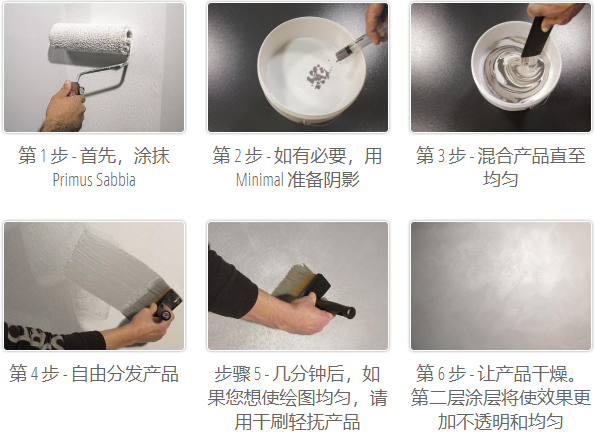 第 1 步 - 首先，涂抹 Primus Sabbia

第 2 步 - 如有必要，用 Minimal 准备阴影

第 3 步 - 混合产品直至均匀

第 4 步 - 自由分发产品

步骤 5 - 几分钟后，如果您想使绘图均匀，请用干刷轻抚产品

第 6 步 - 让产品干燥。第二层涂层将使效果更加不透明和均匀